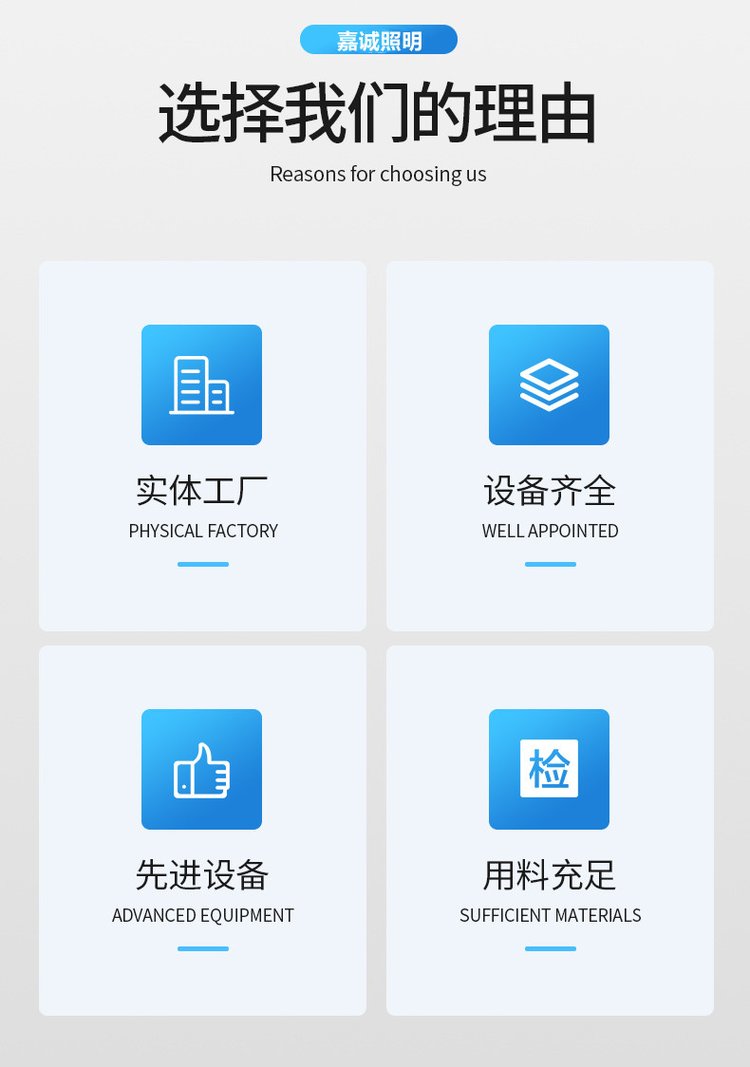 嘉诚照明

选择我们的理由

Reasons for choosing us

实体工厂
PHYSICAL FACTORY

设备齐全
WELL APPOINTED

先进设备
ADVANCED EQUIPMENT

检

用料充足
SUFFICIENT MATERIALS