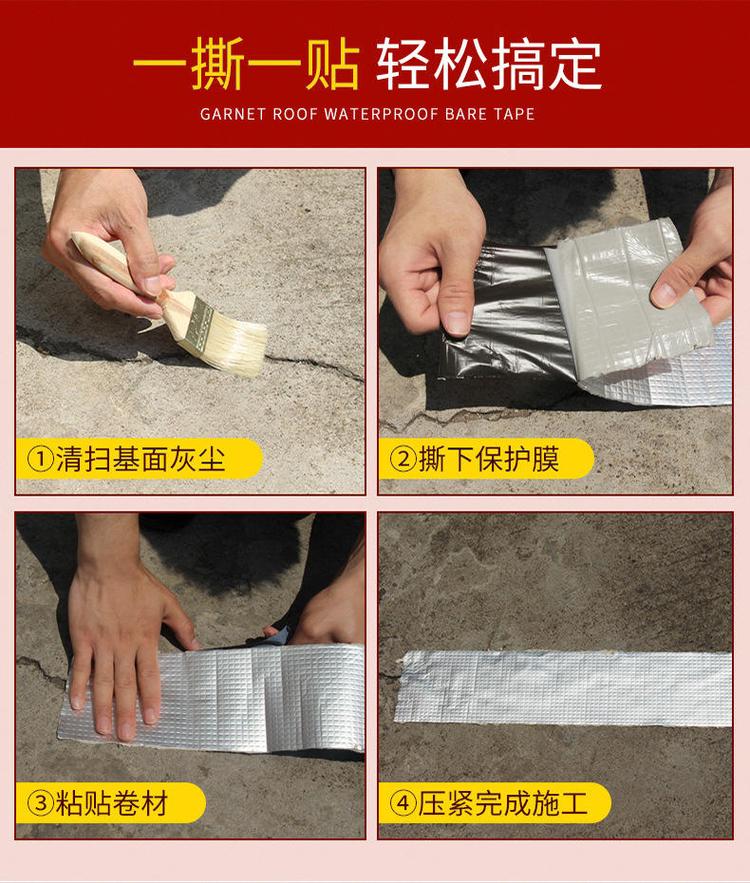 一撕一贴 轻松搞定
GARNET ROOF WATERPROOF BARE TAPE

①清扫基面灰尘

②撕下保护膜

③粘贴卷材

④压紧完成施工