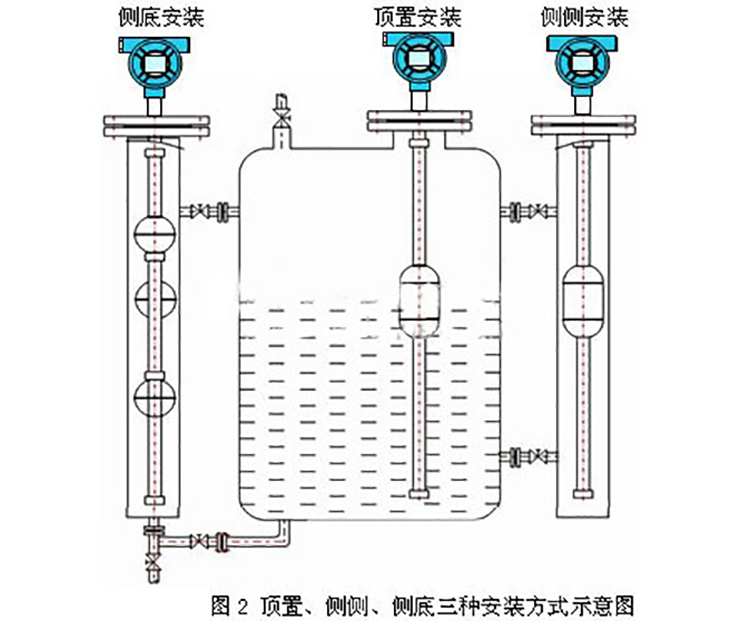 侧底安装

顶置安装

侧侧安装

图 2 顶置、侧侧、侧底三种安装方式示意图