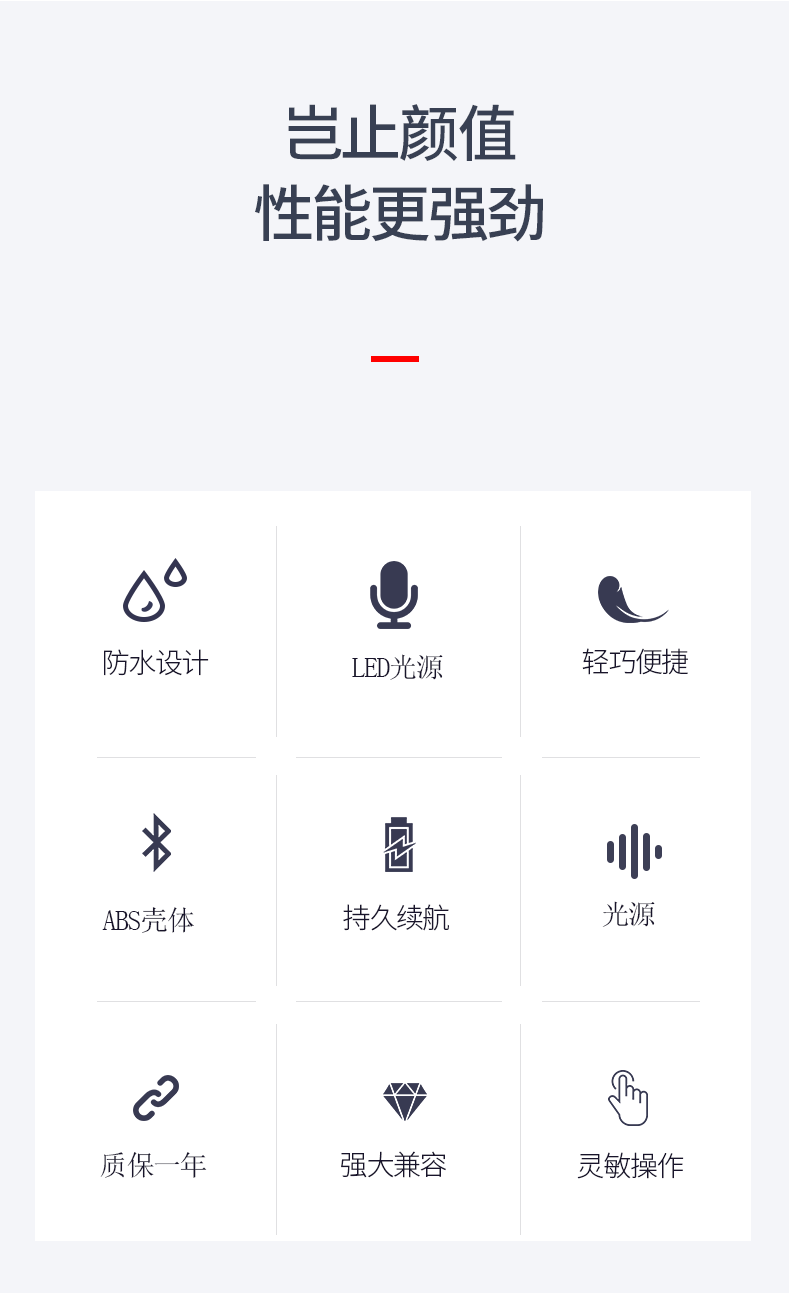 岂止颜值
性能更强劲

防水设计

LED光源

轻巧便捷

ABS壳体

持久续航

光源

质保一年

强大兼容

灵敏操作